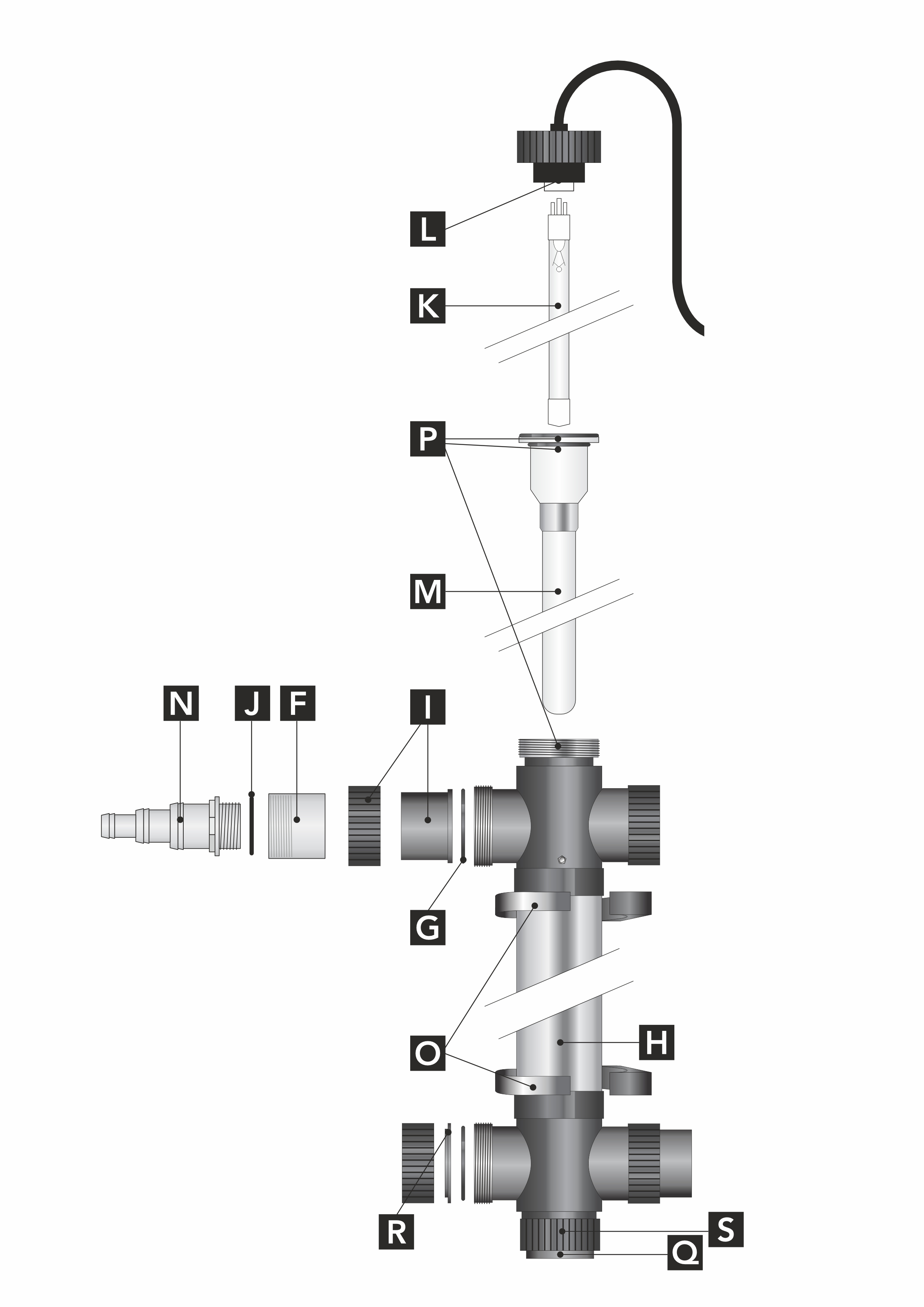 L

K

P

M

N J F

I

G

O

H

R

S

Q