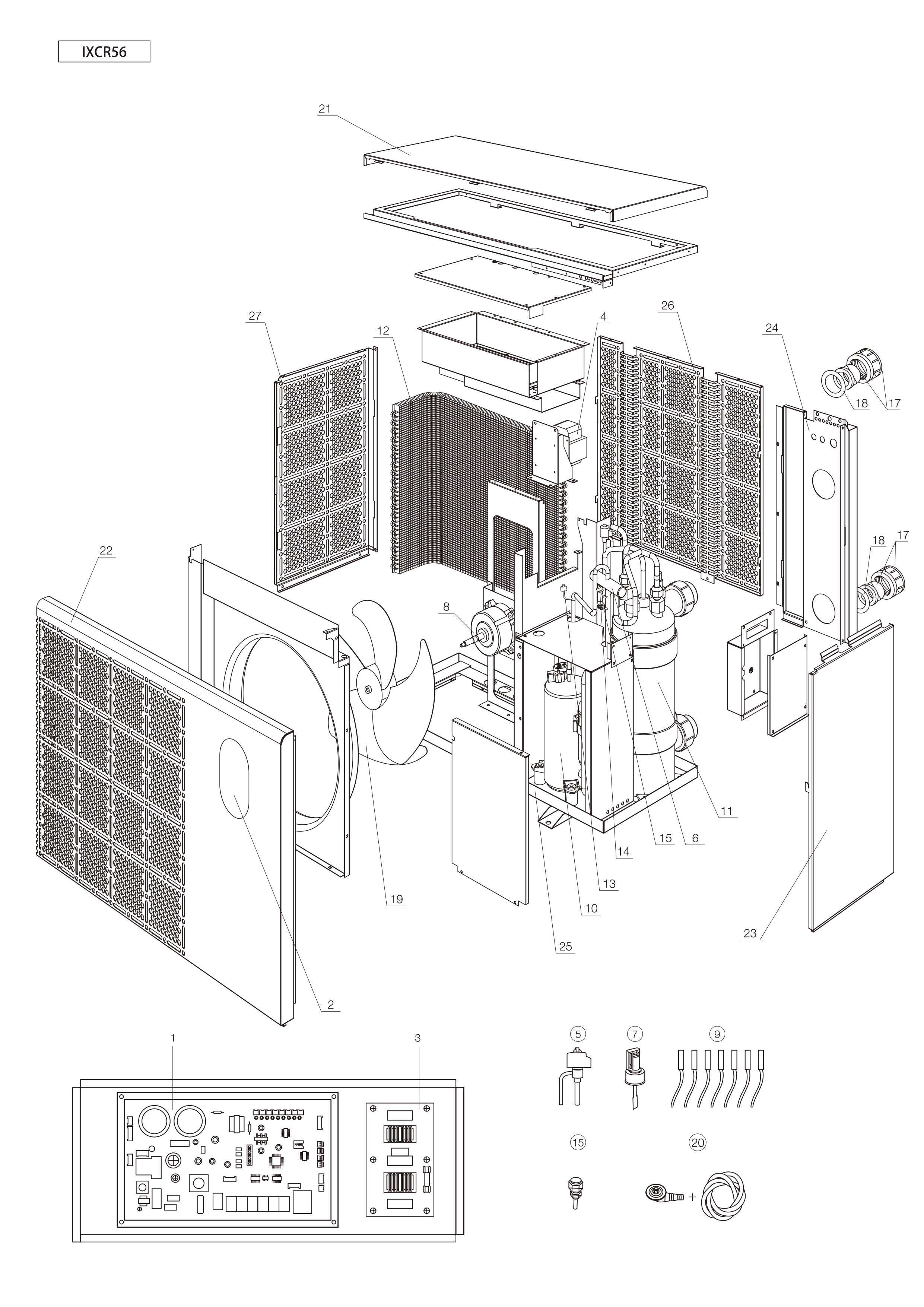 IXCR56

21

27

12

4

26

24

18

17

18

17

22

8

11

6

15

14

13

10

19

25

23

2

1

3

5

7

9

15

20

+