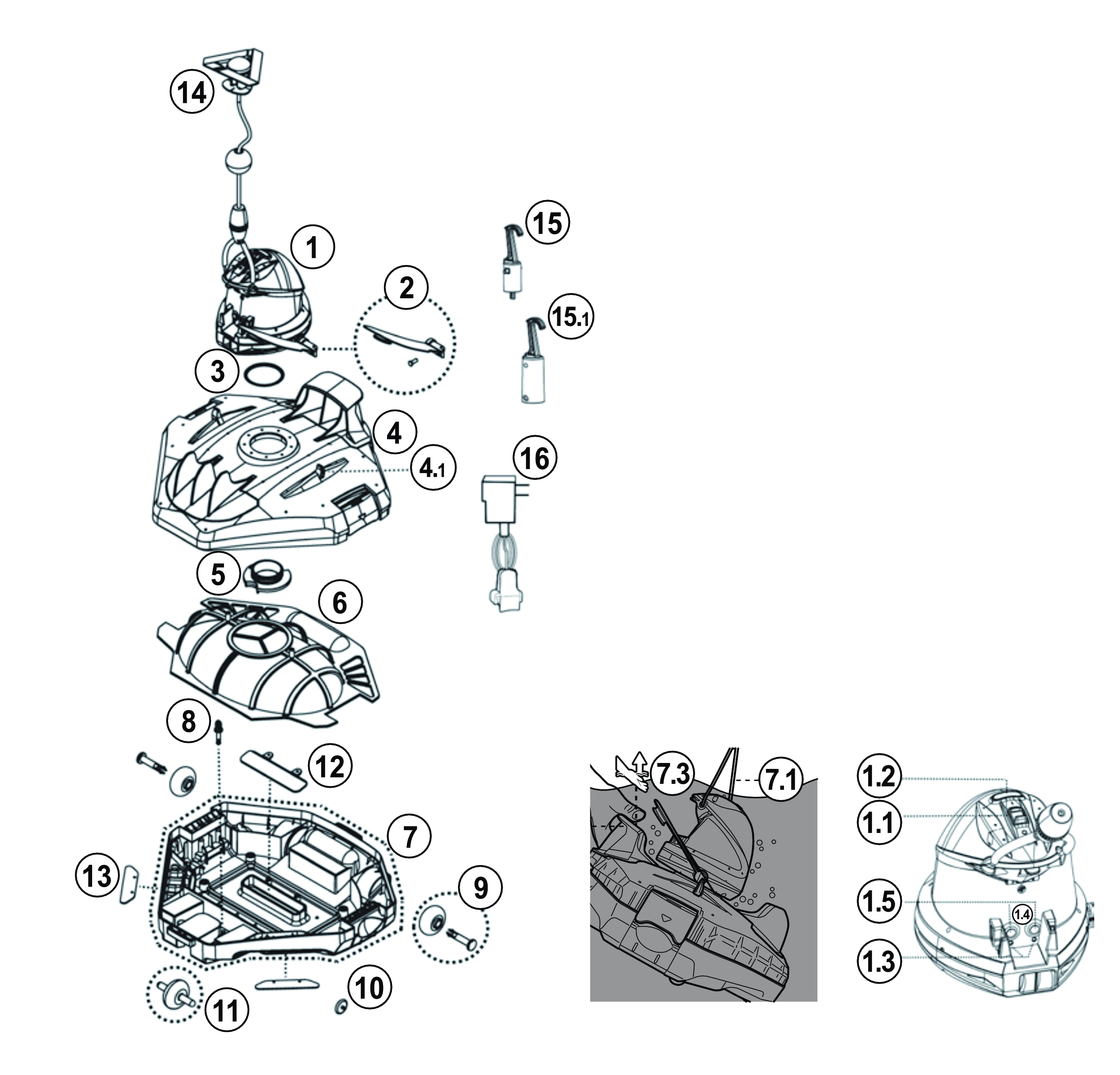 14
1
2
3
4
4.1
5
6
8
12
7
13
9
10
11
15
15.1
16
7.3
7.1
1.2
1.1
1.5
1.4
1.3