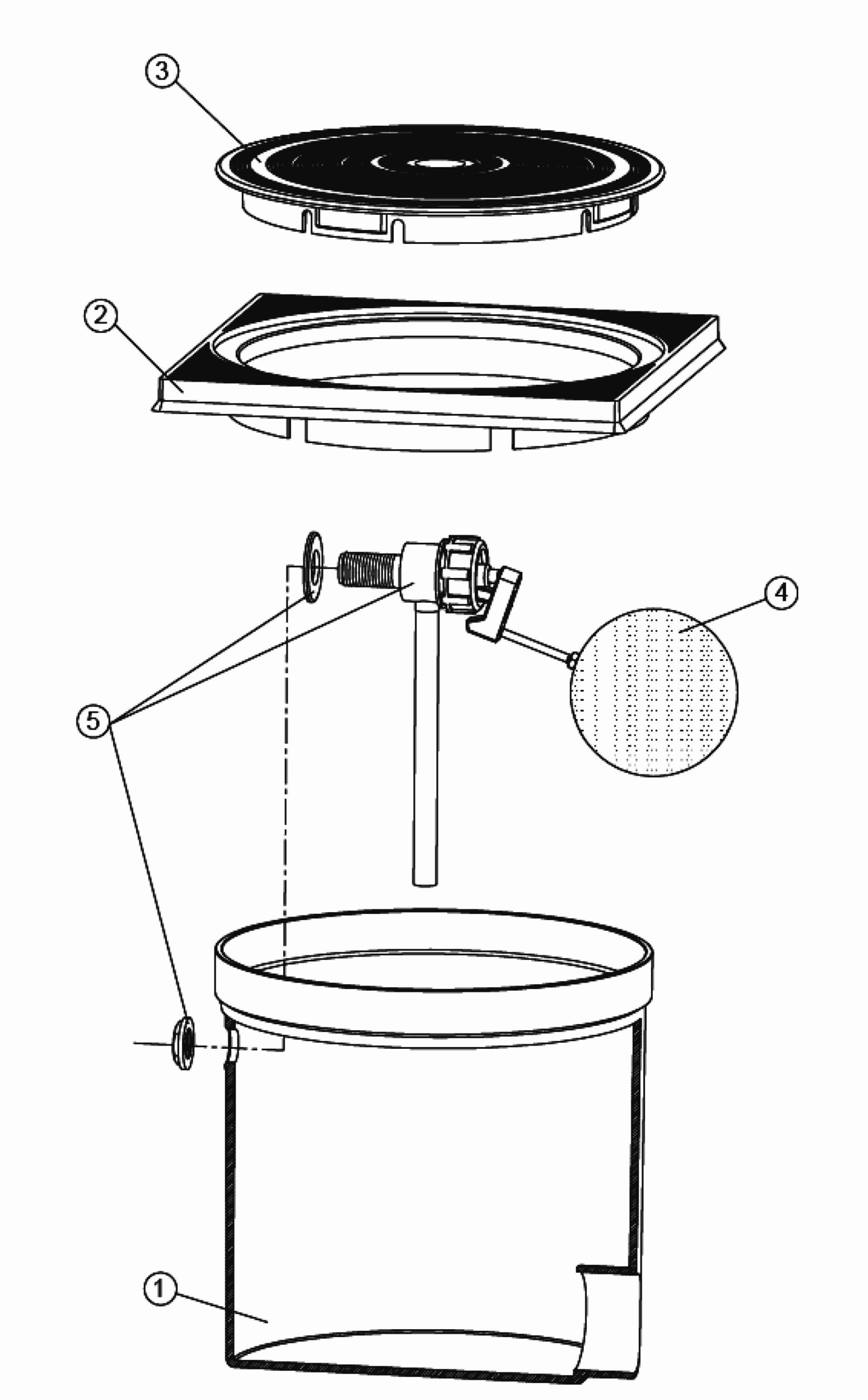 3
2
4
5
1