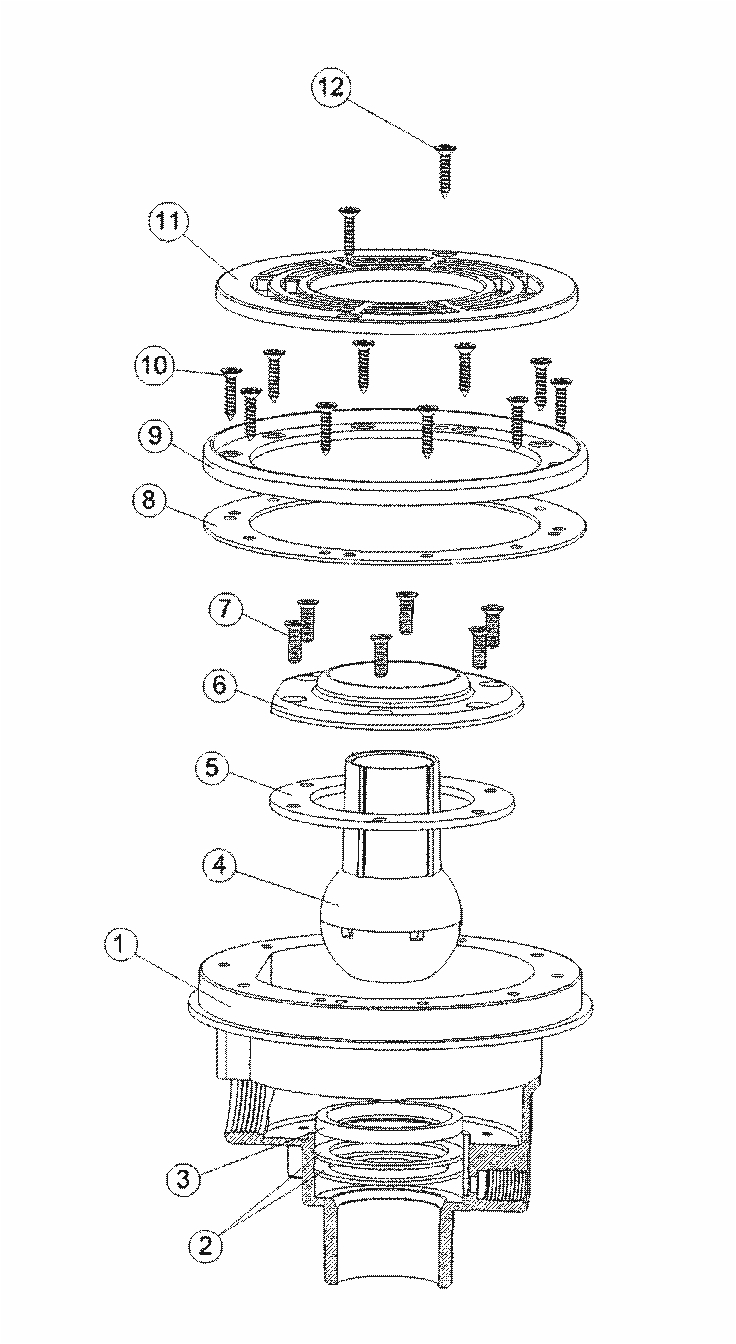 12
11
10
9
8
7
6
5
4
1
3
2