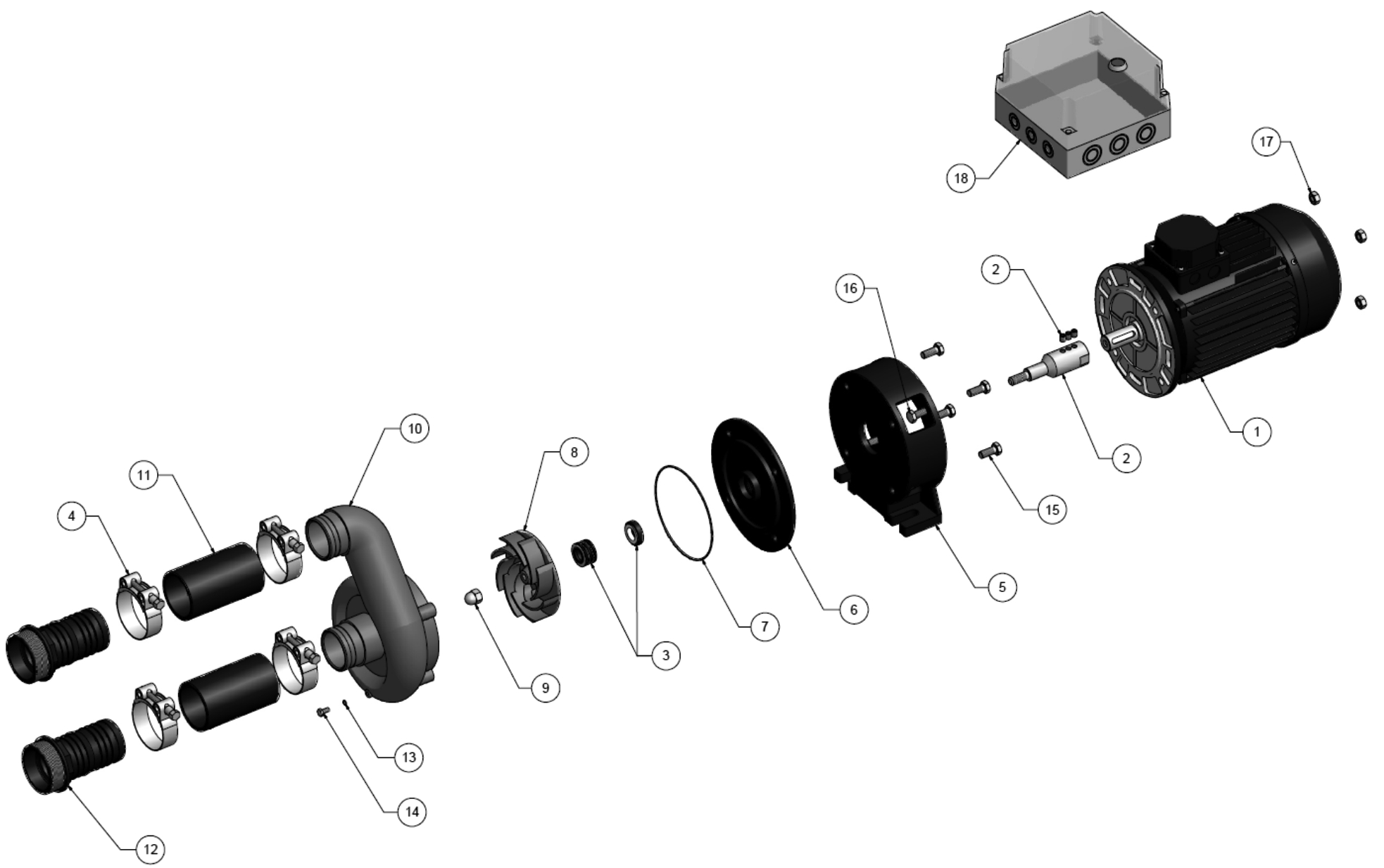 18
17
2
16
1
2
15
10
8
11
4
5
6
7
3
9
13
14
12