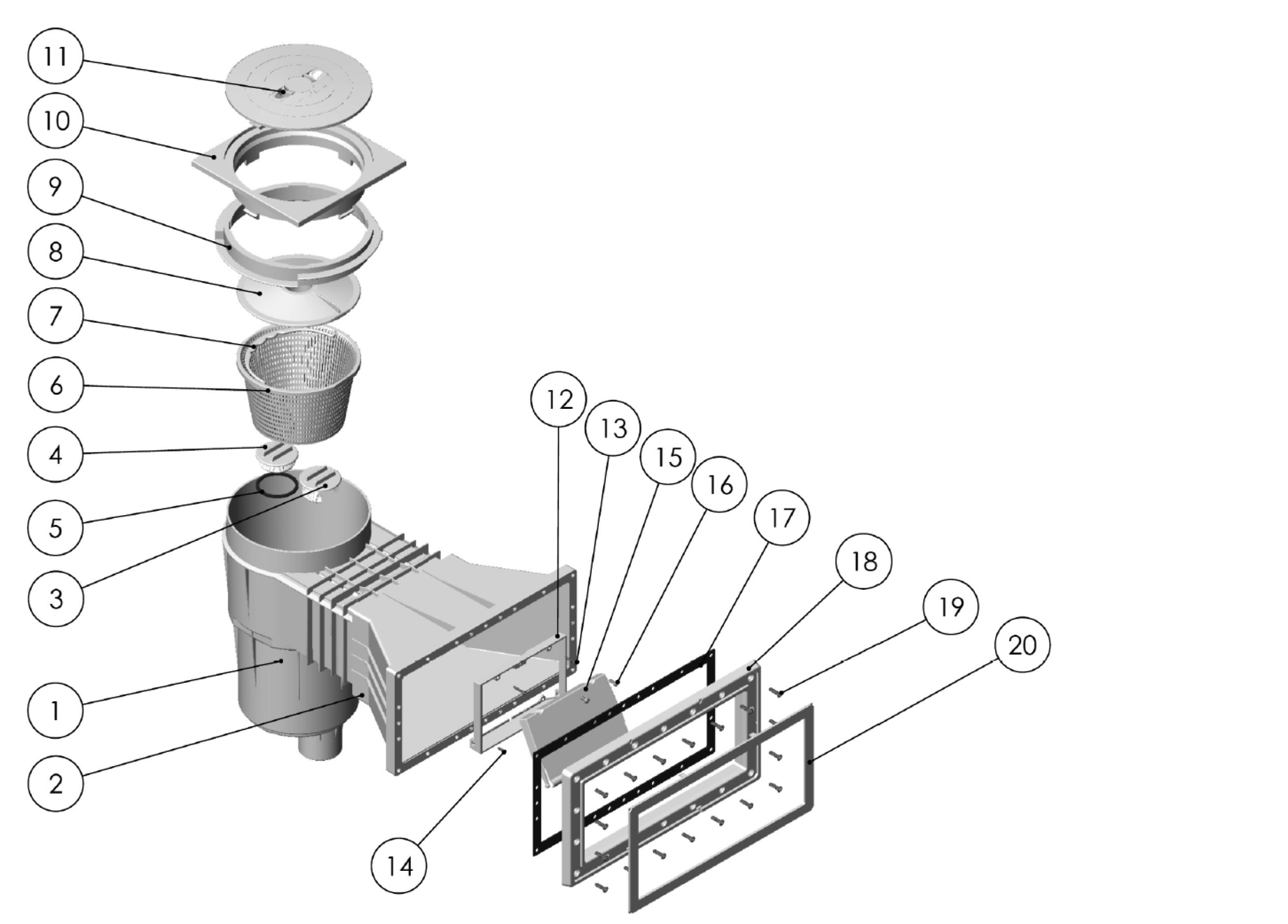 11
10
9
8
7
6
4
5
3
1
2
12
13
15
16
17
18
19
20
14