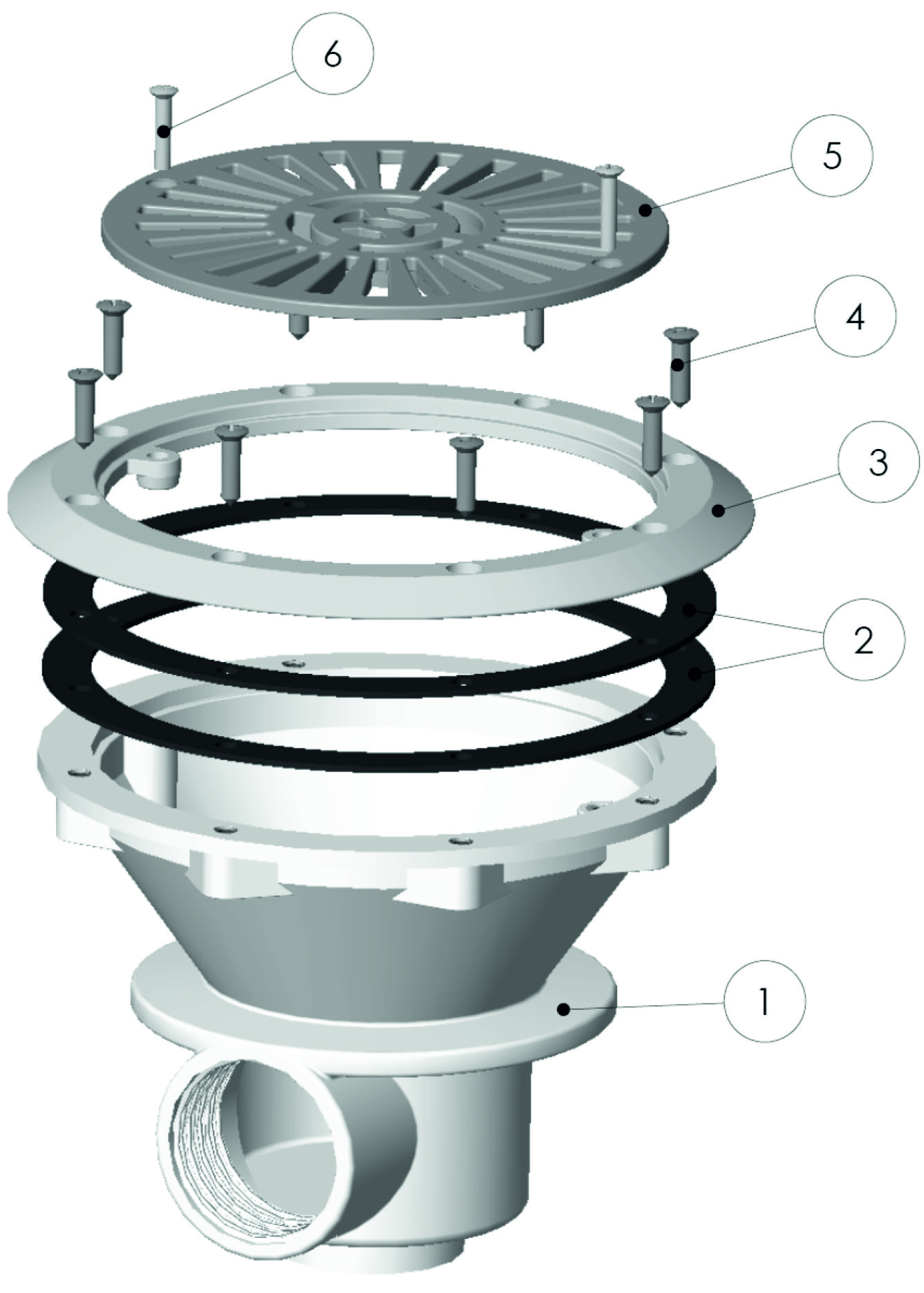 6

5

4

3

2

1