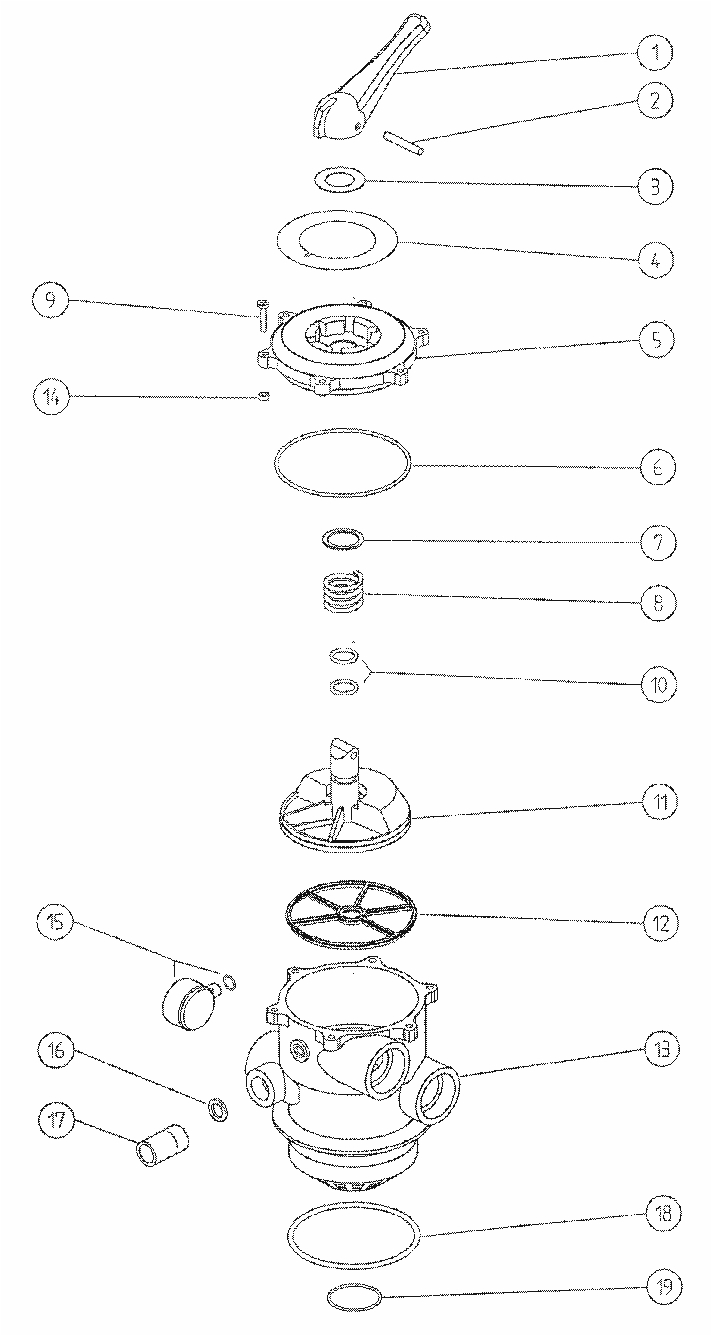 1
2
3
4
9
5
14
6
7
8
10
11
12
15
13
16
17
18
19