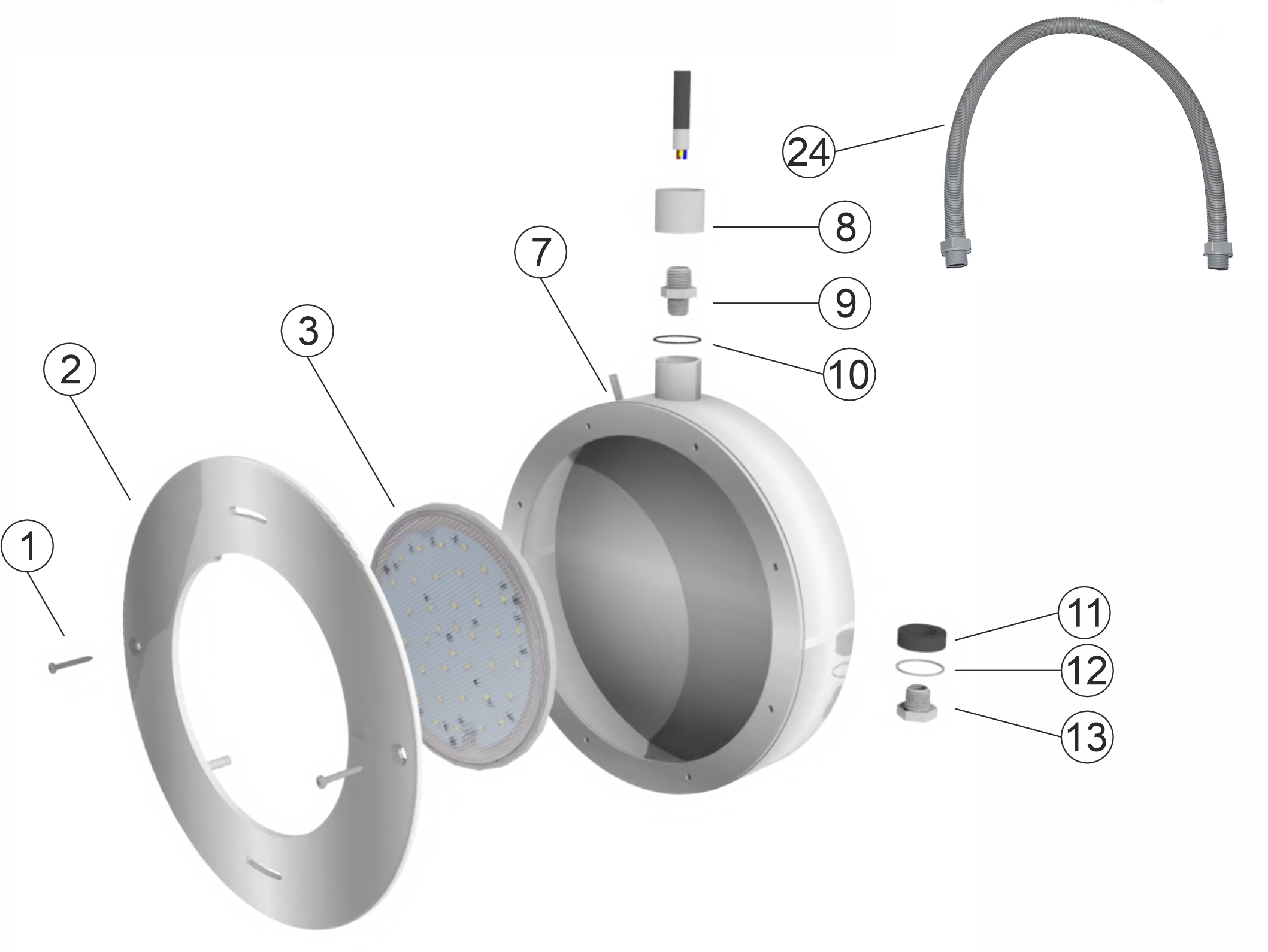 24
8
7
9
3
10
2
1
11
12
13