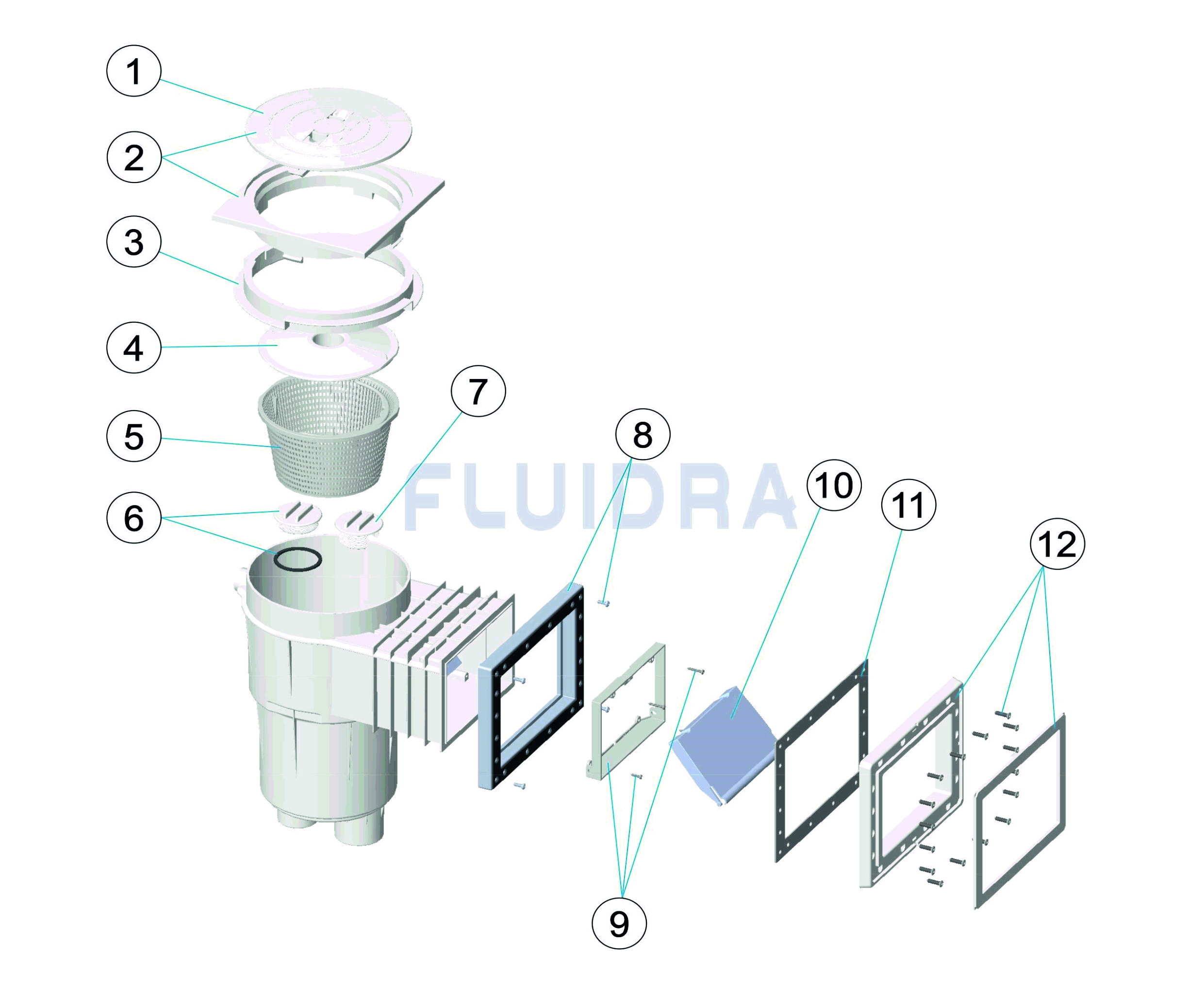 1
2
3
4
5
6
7
8
FLUIDRA
10
11
12
9