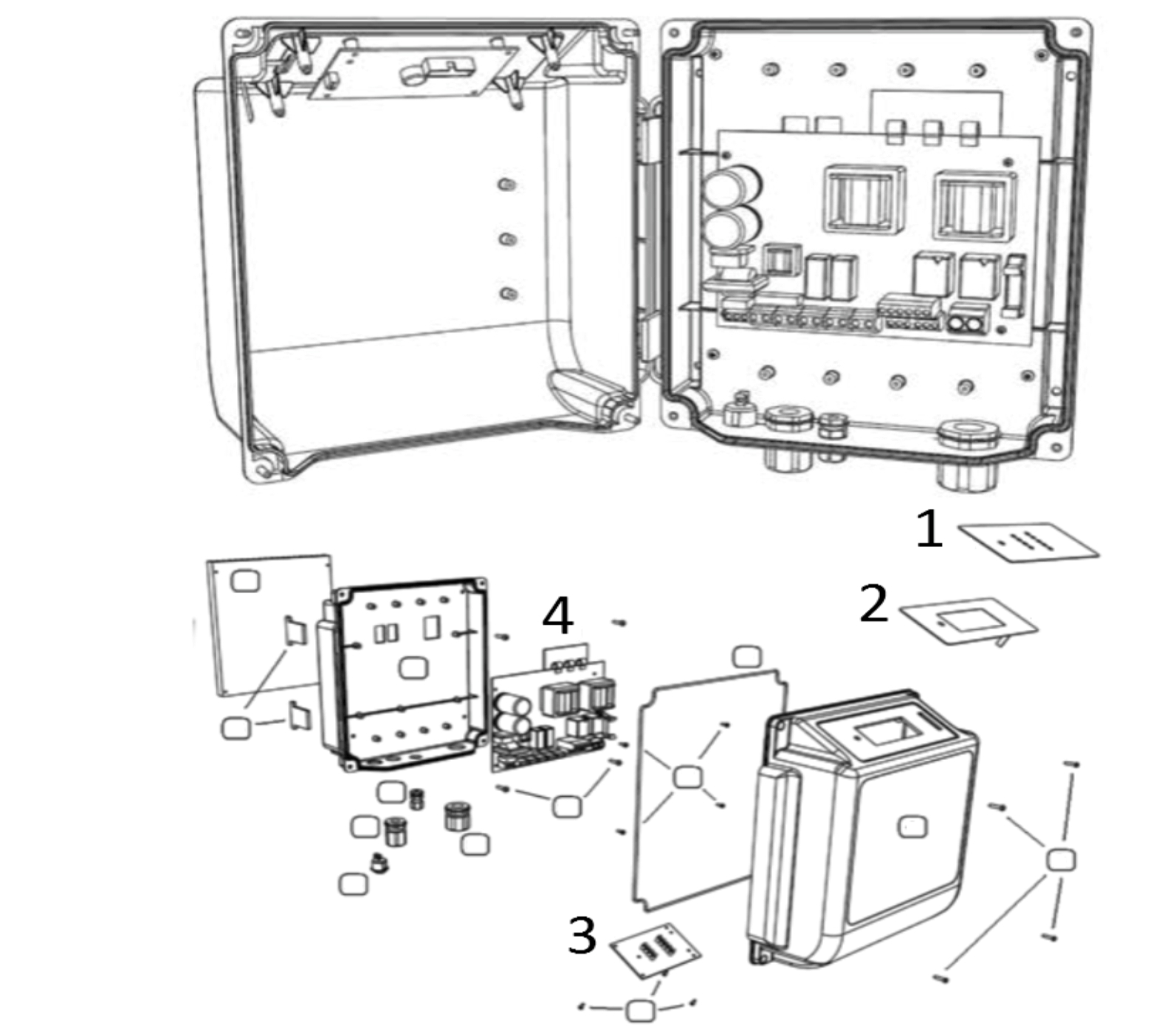 1
2
4
3