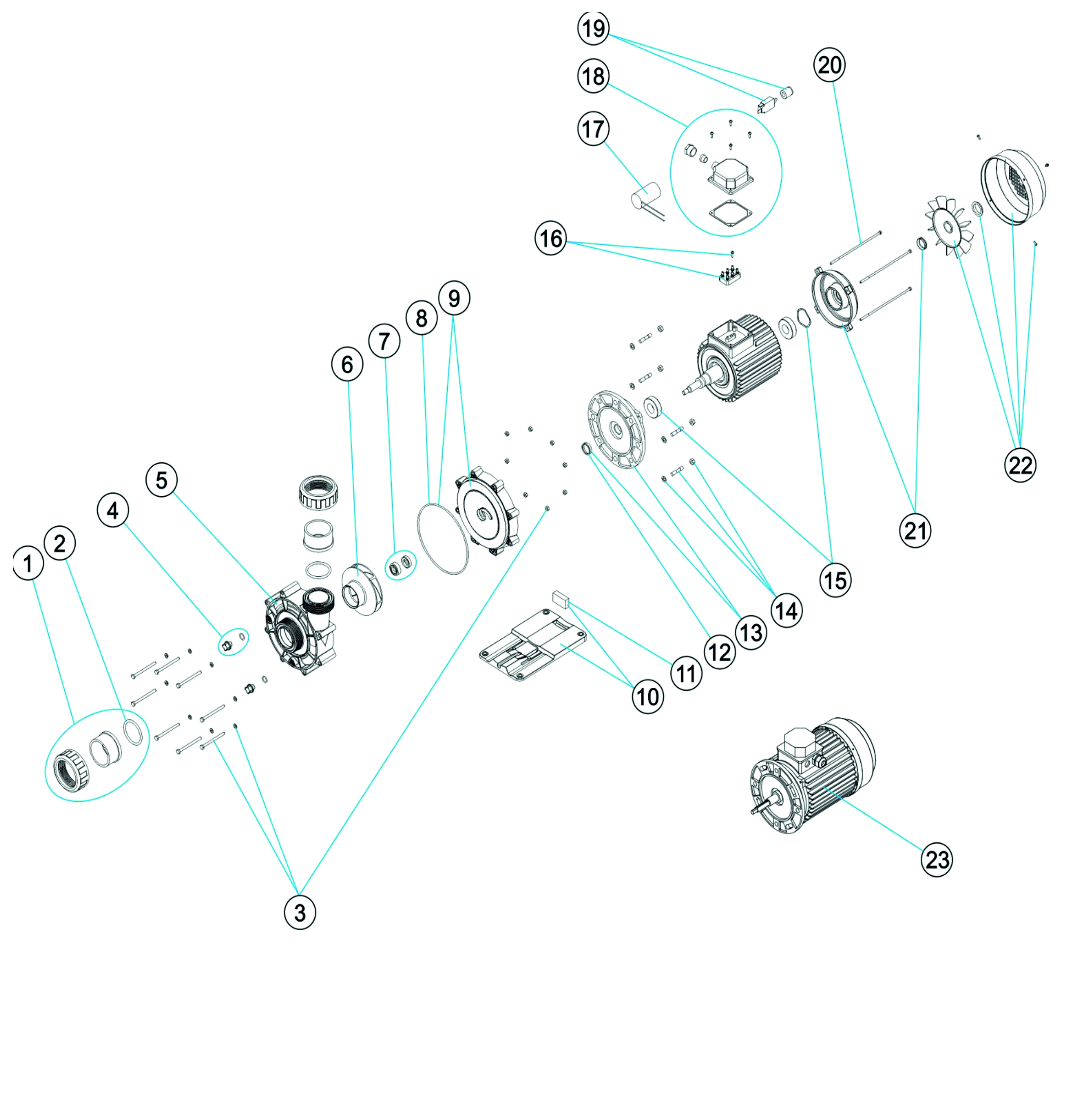 19
18
17
20
16
9
8
7
6
5
4
2
1
22
21
15
14
13
12
11
10
23
3