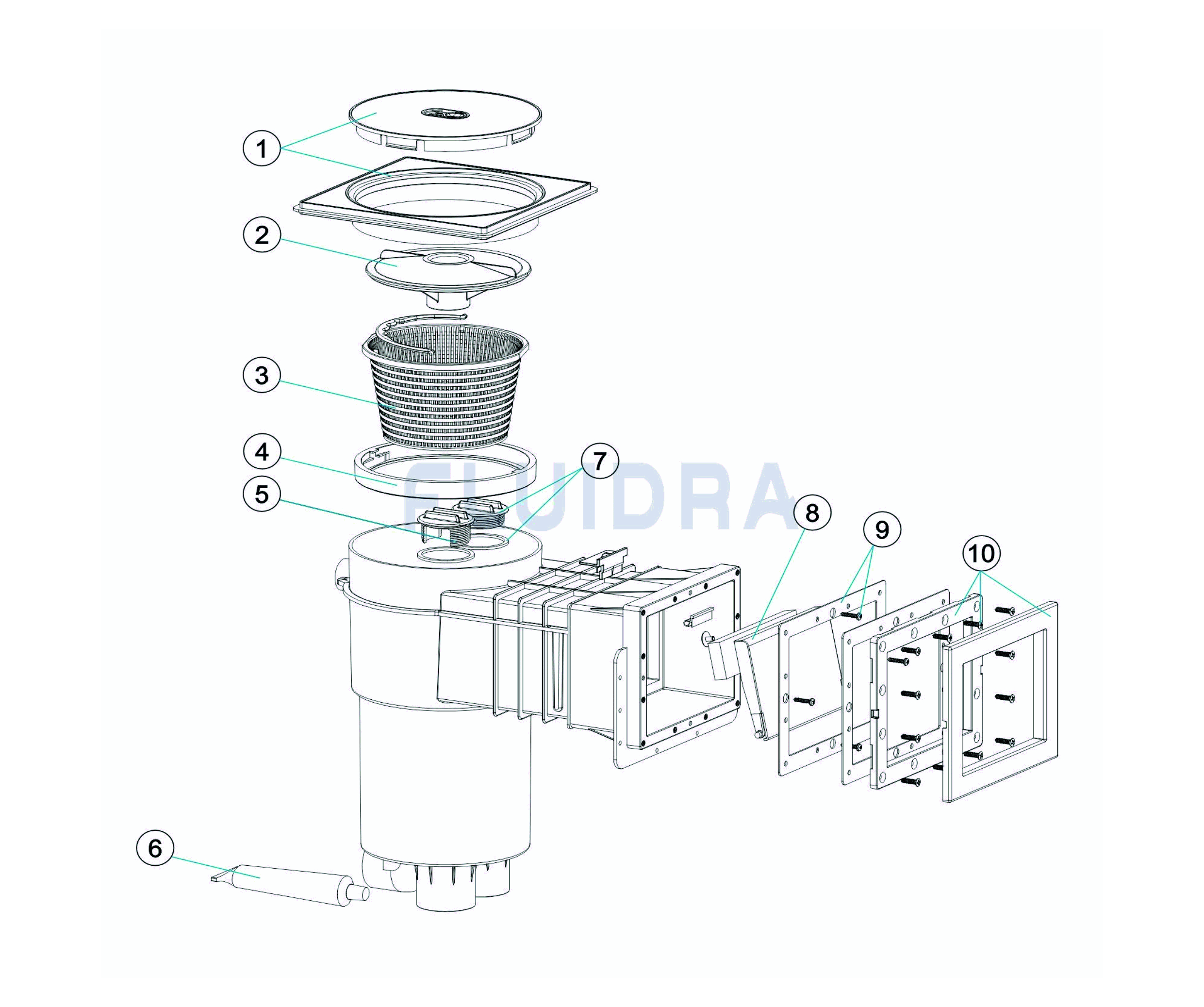 1
2
3
4
5
7
FLUIDRA
8
9
10
6