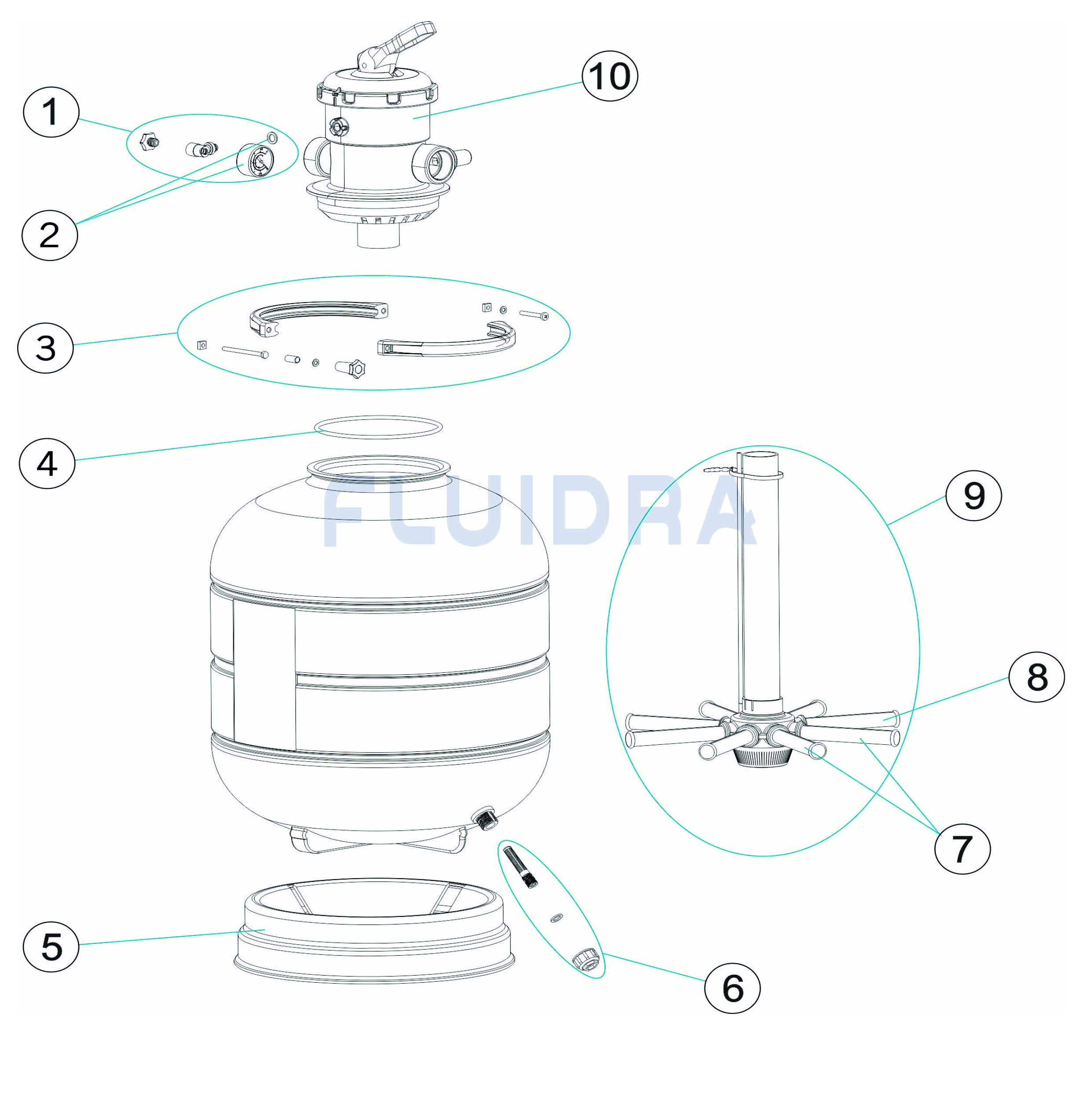 10
1
2
3
4
FLUIDRA
9
8
7
5
6