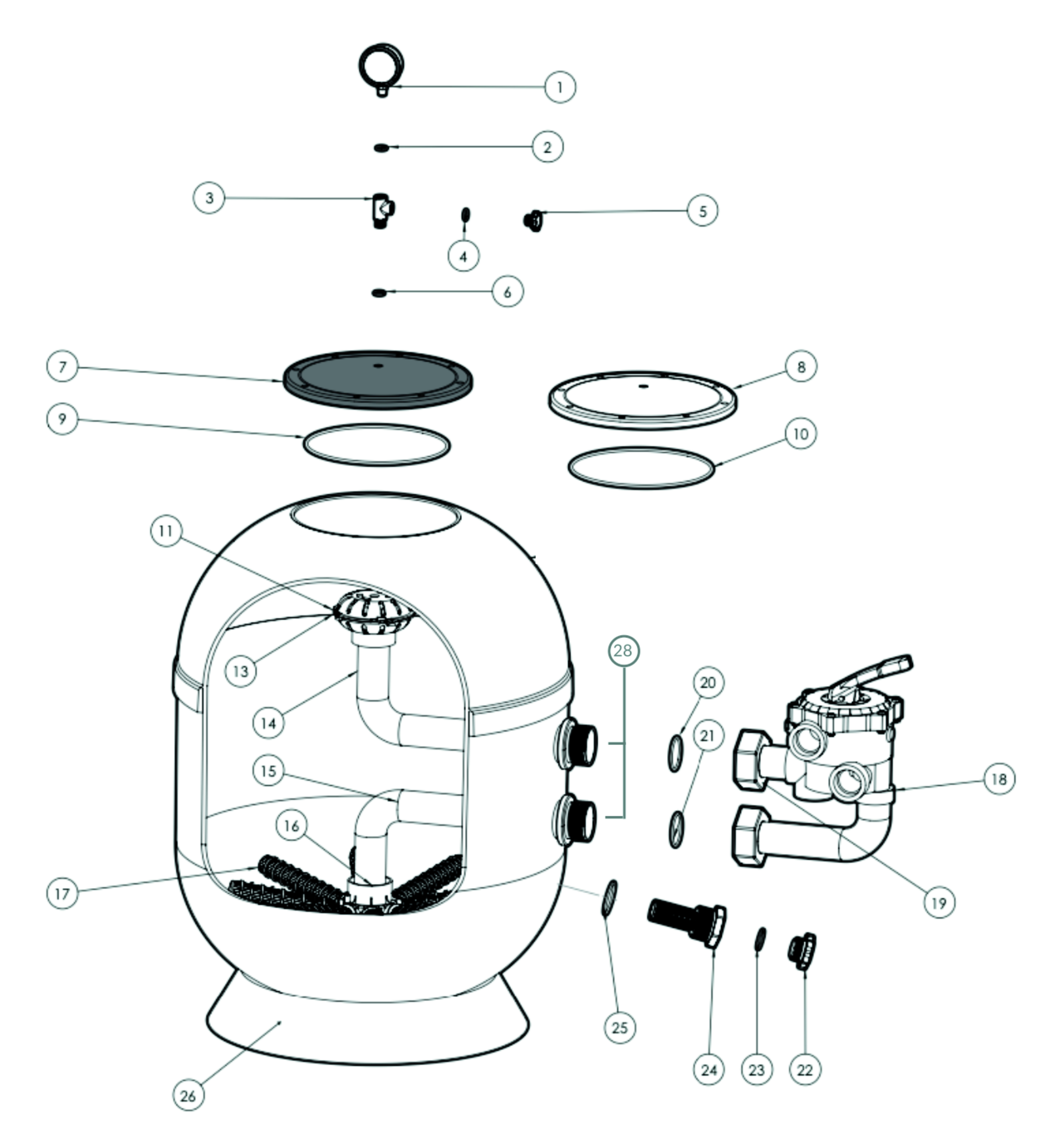 1
2
3
4
5
6
7
8
9
10
11
13
14
15
16
17
28
20
21
18
19
25
24
23
22
26