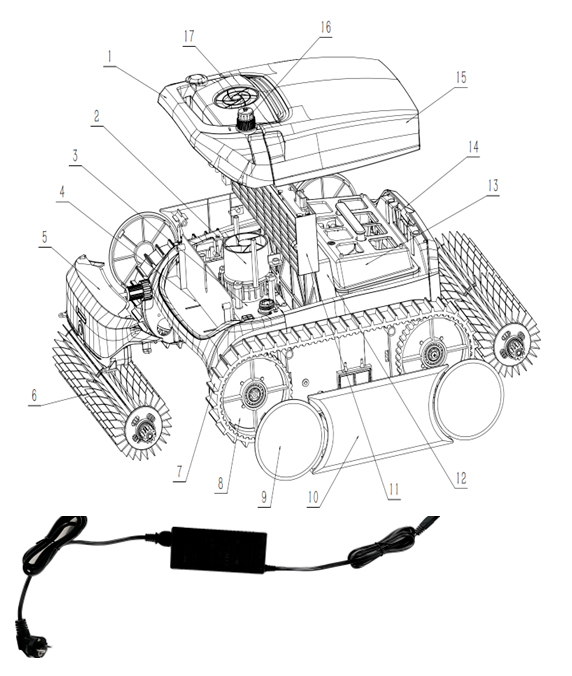 17
16
1
15
2
14
3
13
4
5
6
7
8
9
10
11
12