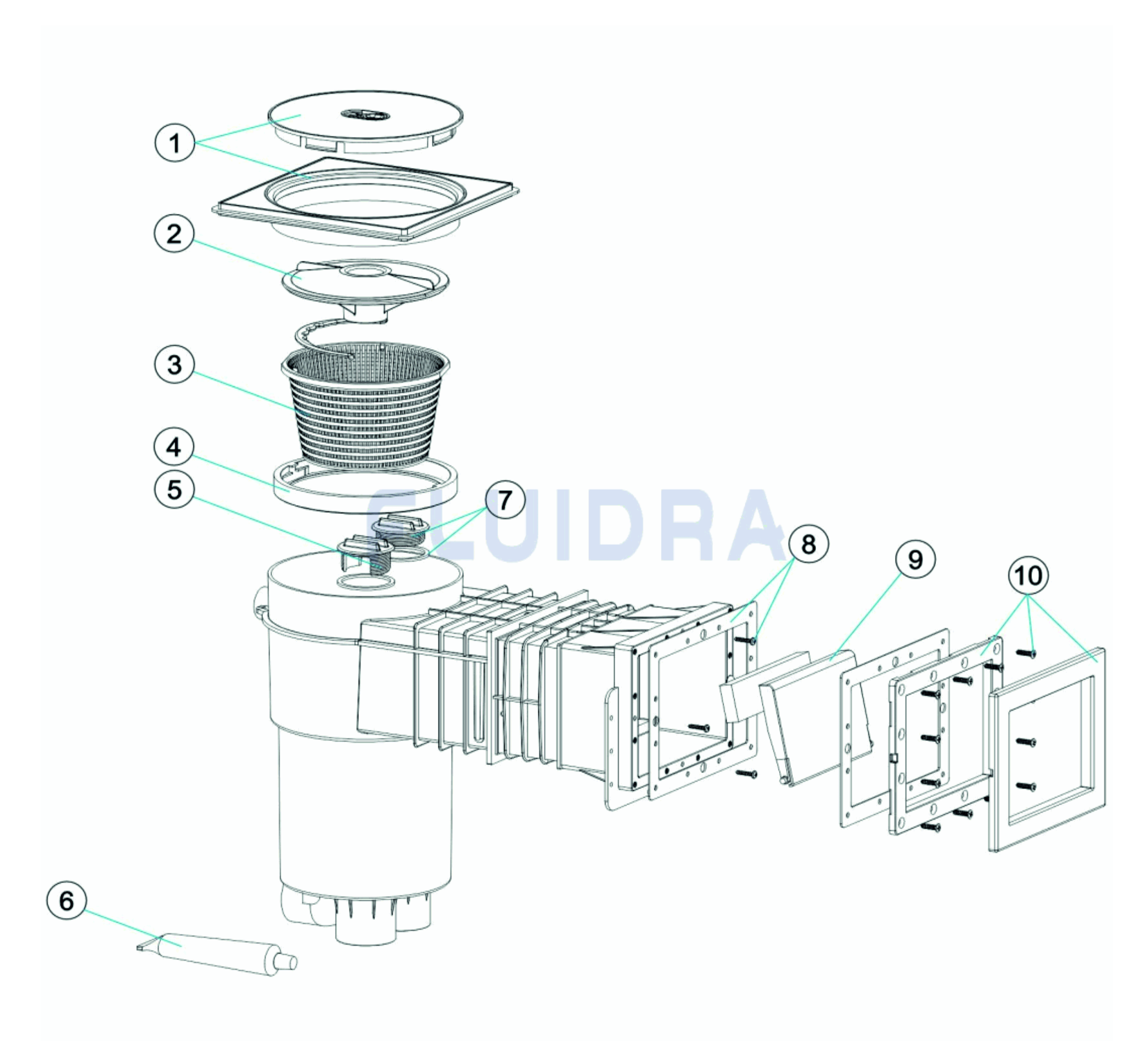 1
2
3
4
5
7
FLUIDRA
8
9
10
6