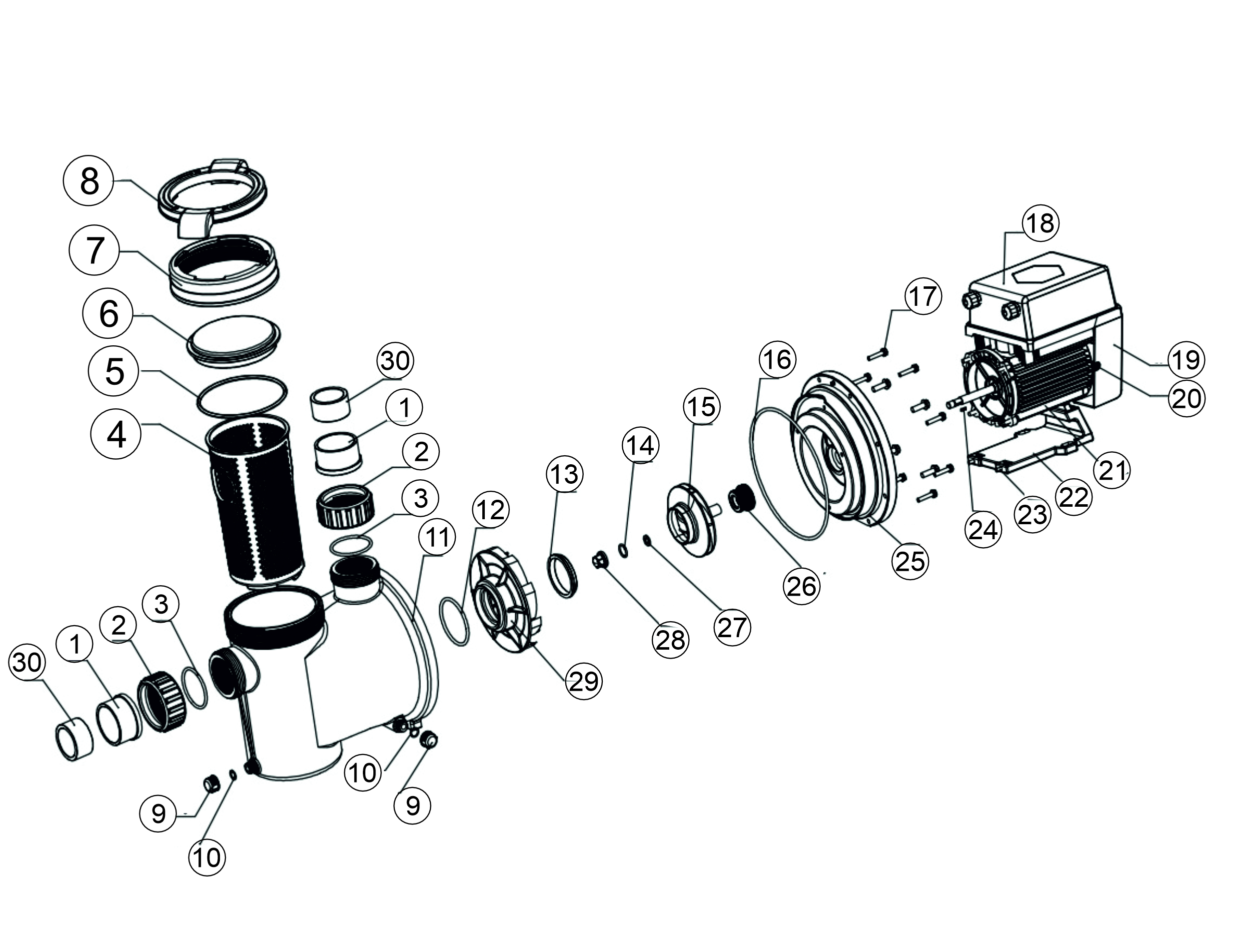 8
7
6
5
4
30
1
2
3
11
12
13
14
15
16
17
18
19
20
21
22
23
24
25
26
27
28
29
30
1
2
3
10
9
9
10