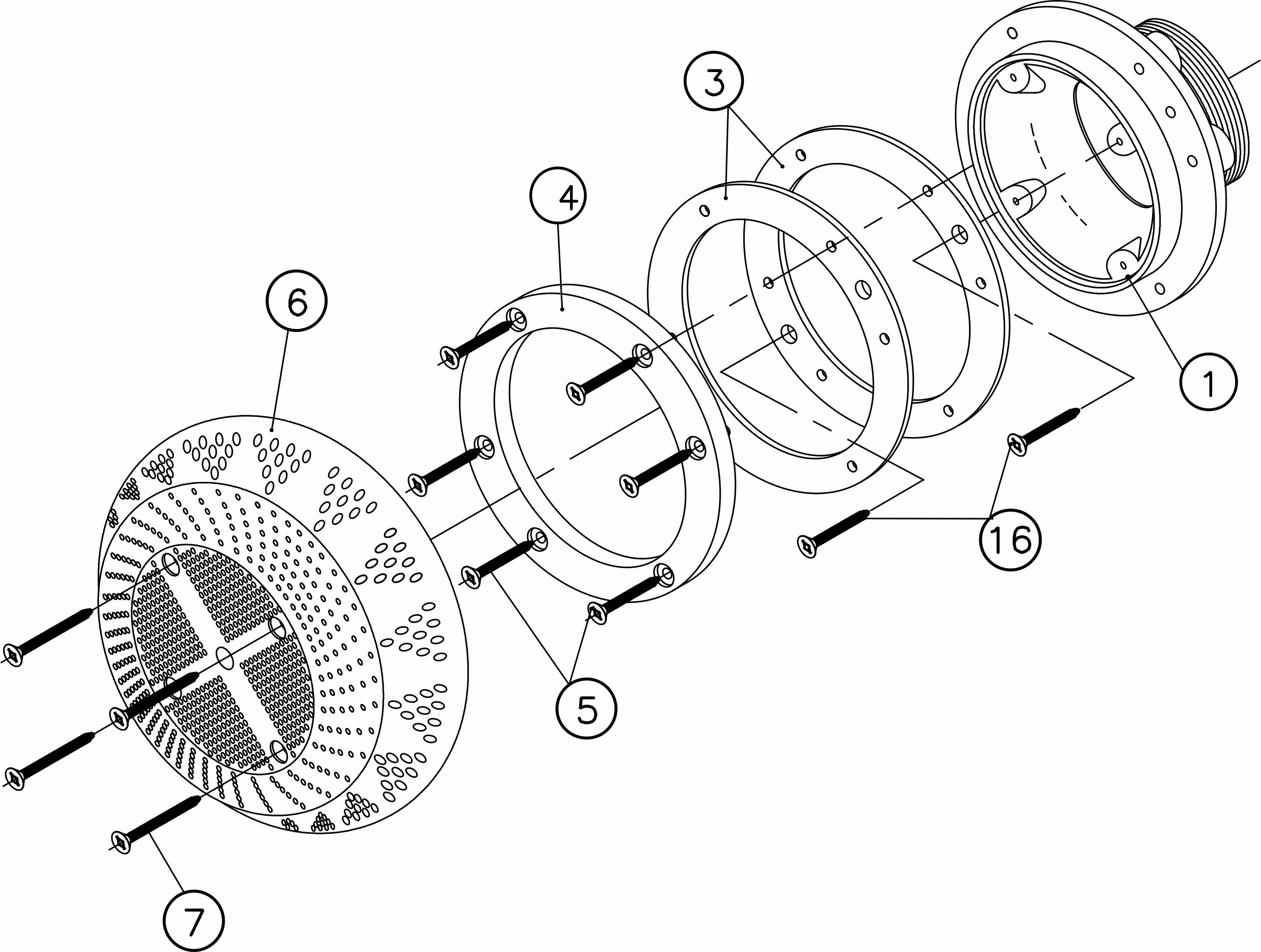 3
4
6
1
16
5
7