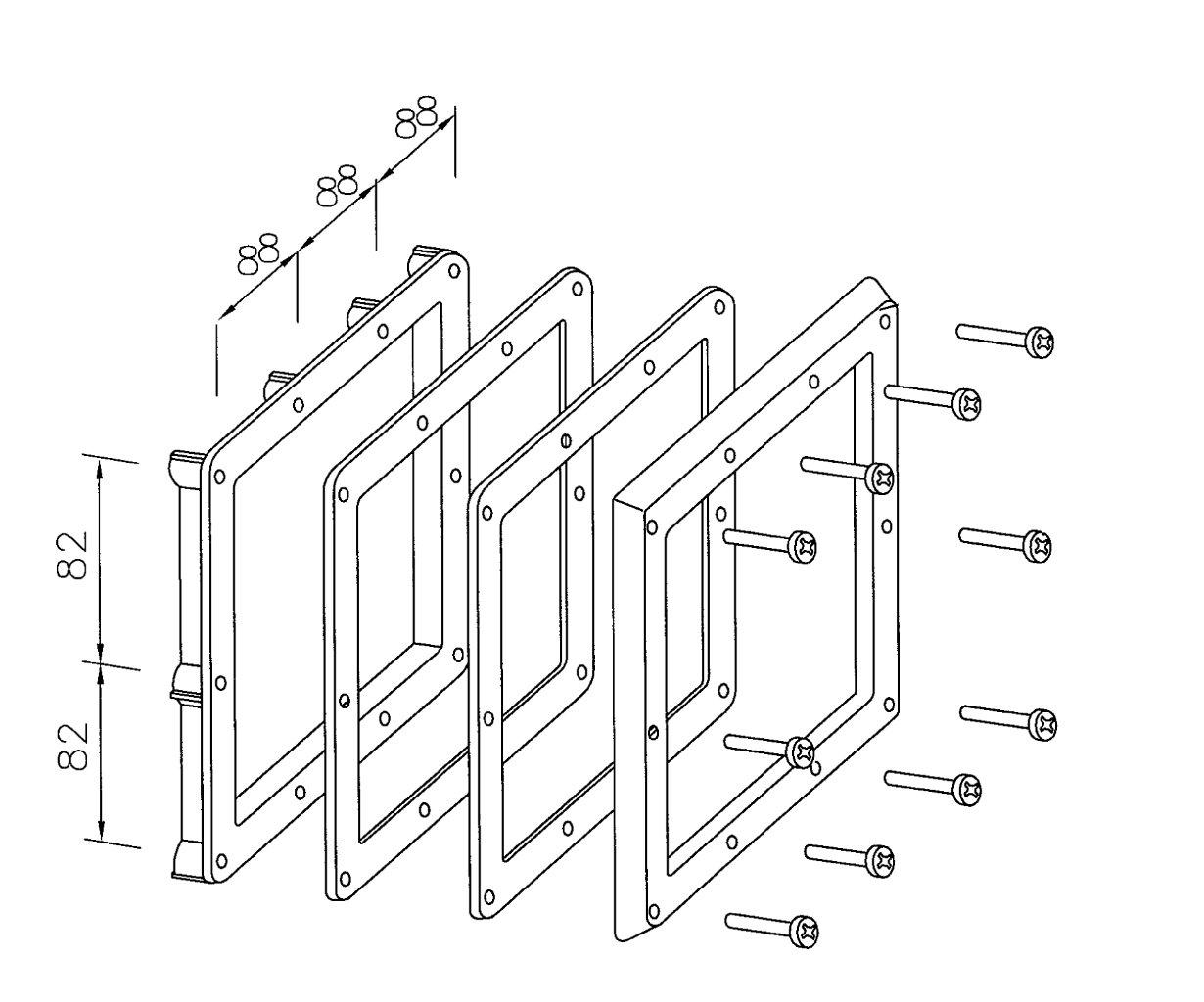 88
88
88
82
82